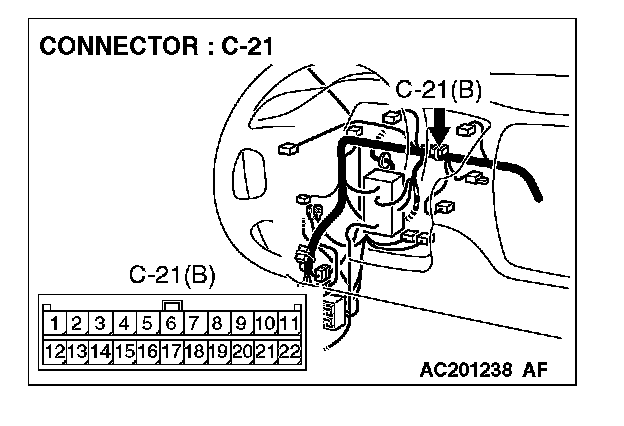 CONNECTOR : C-21

C-21(B)

C-21(B)

| 1 | 2 | 3 | 4 | 5 | 6 | 7 | 8 | 9 | 10 | 11 |
|---|---|---|---|---|---|---|---|---|---|---|
| 12 | 13 | 14 | 15 | 16 | 17 | 18 | 19 | 20 | 21 | 22 |

AC201238 AF