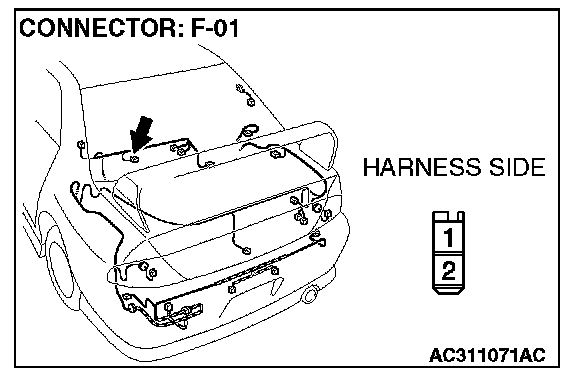 CONNECTOR: F-01

HARNESS SIDE

1
2

AC311071AC