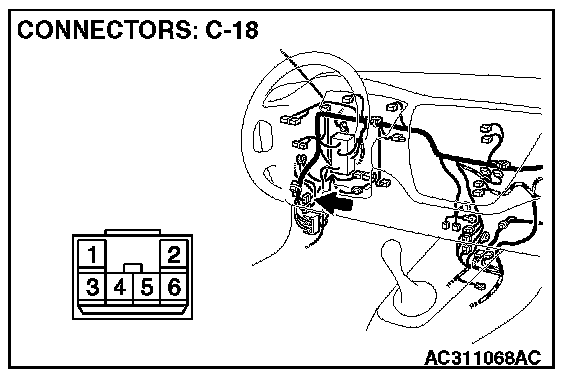 CONNECTORS: C-18

1
2
3
4
5
6

AC311068AC