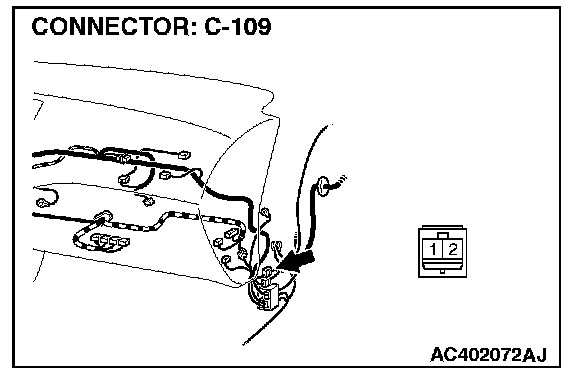 CONNECTOR: C-109

1 2

AC402072AJ