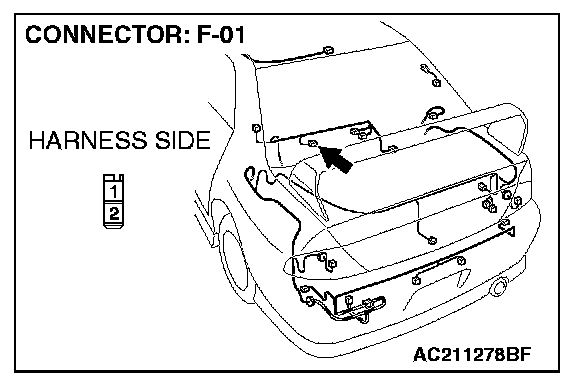 CONNECTOR: F-01

HARNESS SIDE

1
2

AC211278BF