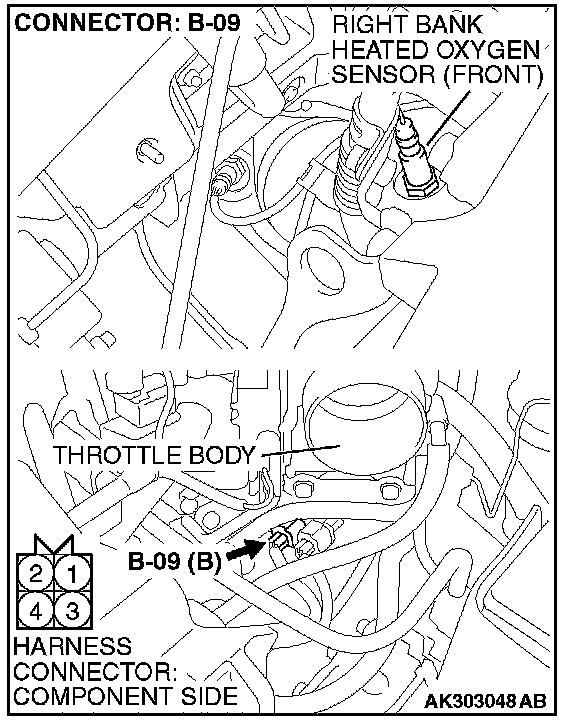 CONNECTOR: B-09

RIGHT BANK HEATED OXYGEN SENSOR (FRONT)

THROTTLE BODY

B-09 (B)

2 1
4 3

HARNESS CONNECTOR: COMPONENT SIDE

AK303048 AB