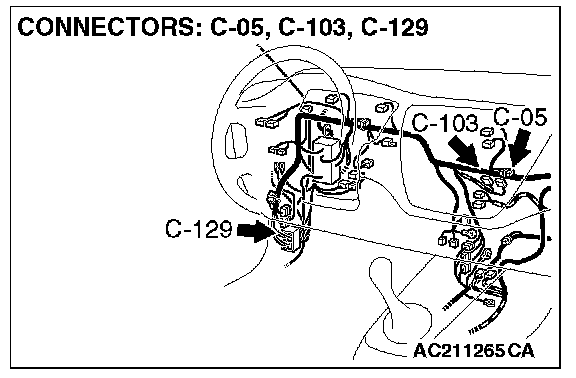 CONNECTORS: C-05, C-103, C-129

C-103

C-05

C-129

AC211265CA