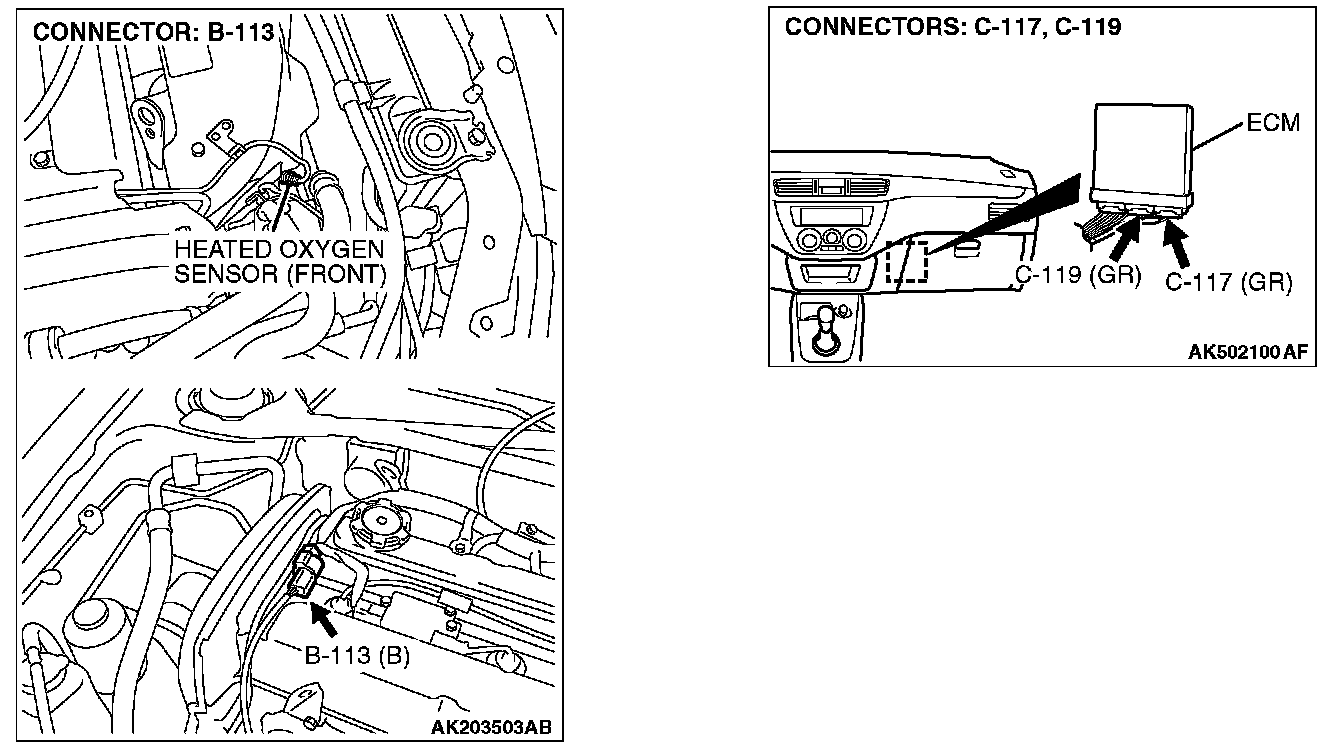 CONNECTOR: B-113

HEATED OXYGEN SENSOR (FRONT)

B-113 (B)

AK203503AB

CONNECTORS: C-117, C-119

ECM

C-119 (GR)

C-117 (GR)

AK502100AF