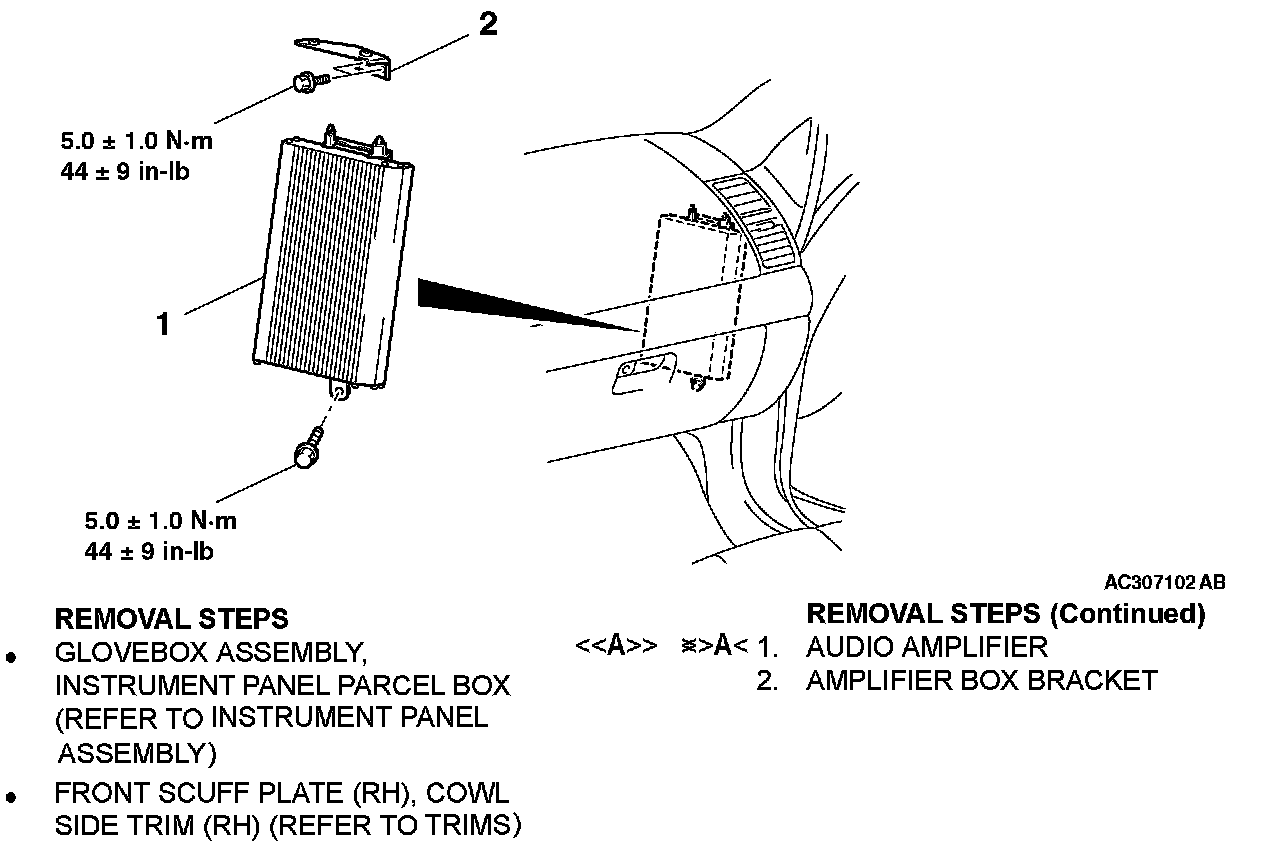 2

5.0 ± 1.0 N·m
44 ± 9 in-lb

1

5.0 ± 1.0 N·m
44 ± 9 in-lb

AC307102 AB

REMOVAL STEPS

• GLOVEBOX ASSEMBLY, INSTRUMENT PANEL PARCEL BOX (REFER TO INSTRUMENT PANEL ASSEMBLY)

• FRONT SCUFF PLATE (RH), COWL SIDE TRIM (RH) (REFER TO TRIMS)

REMOVAL STEPS (Continued)

<<A>> >>A<< 1. AUDIO AMPLIFIER
2. AMPLIFIER BOX BRACKET