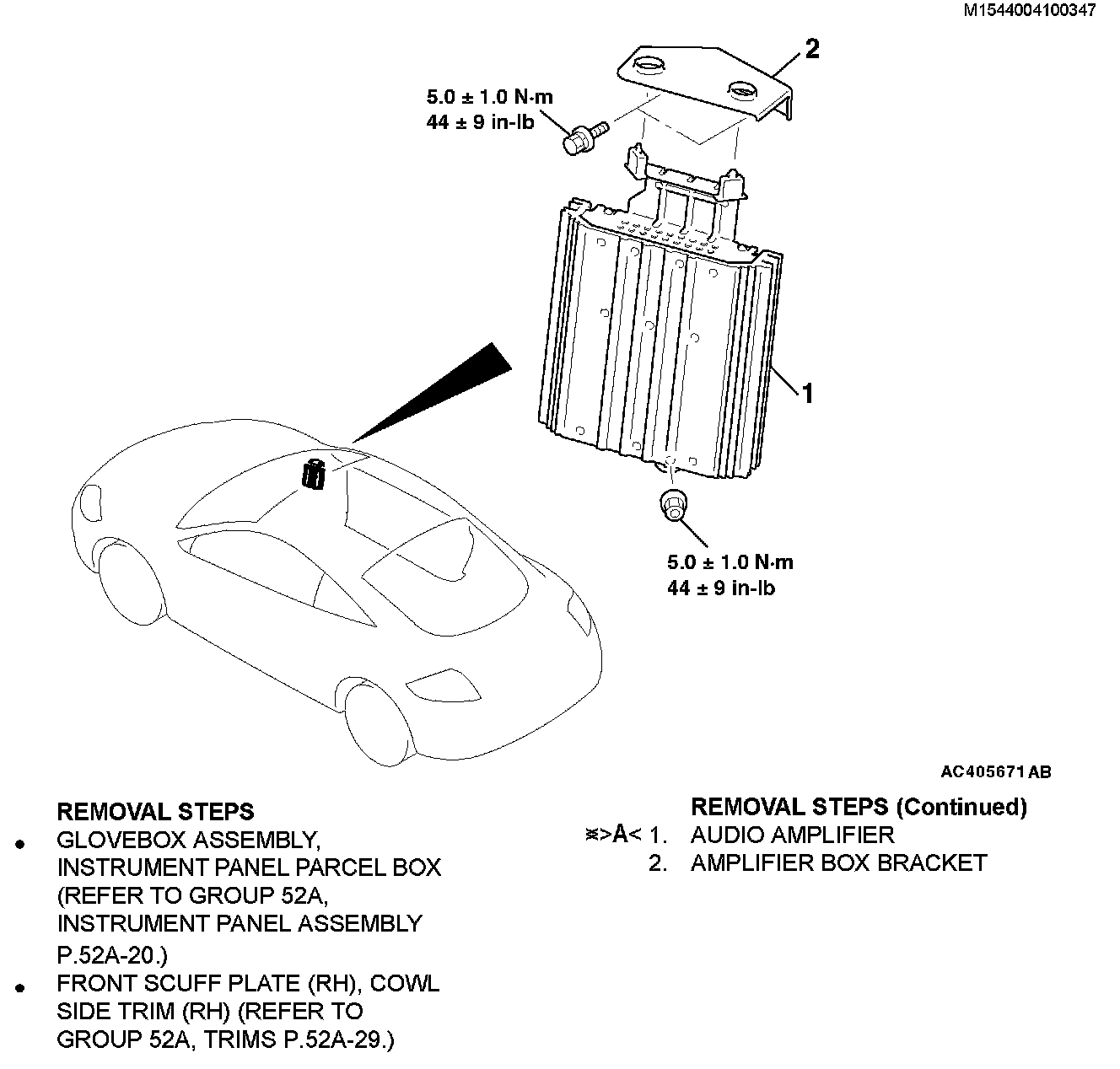 M1544004100347

2

5.0 ± 1.0 N·m
44 ± 9 in-lb

1

5.0 ± 1.0 N·m
44 ± 9 in-lb

AC405671 AB

REMOVAL STEPS
• GLOVEBOX ASSEMBLY, INSTRUMENT PANEL PARCEL BOX (REFER TO GROUP 52A, INSTRUMENT PANEL ASSEMBLY P.52A-20.)
• FRONT SCUFF PLATE (RH), COWL SIDE TRIM (RH) (REFER TO GROUP 52A, TRIMS P.52A-29.)

REMOVAL STEPS (Continued)
>>A<< 1. AUDIO AMPLIFIER
2. AMPLIFIER BOX BRACKET