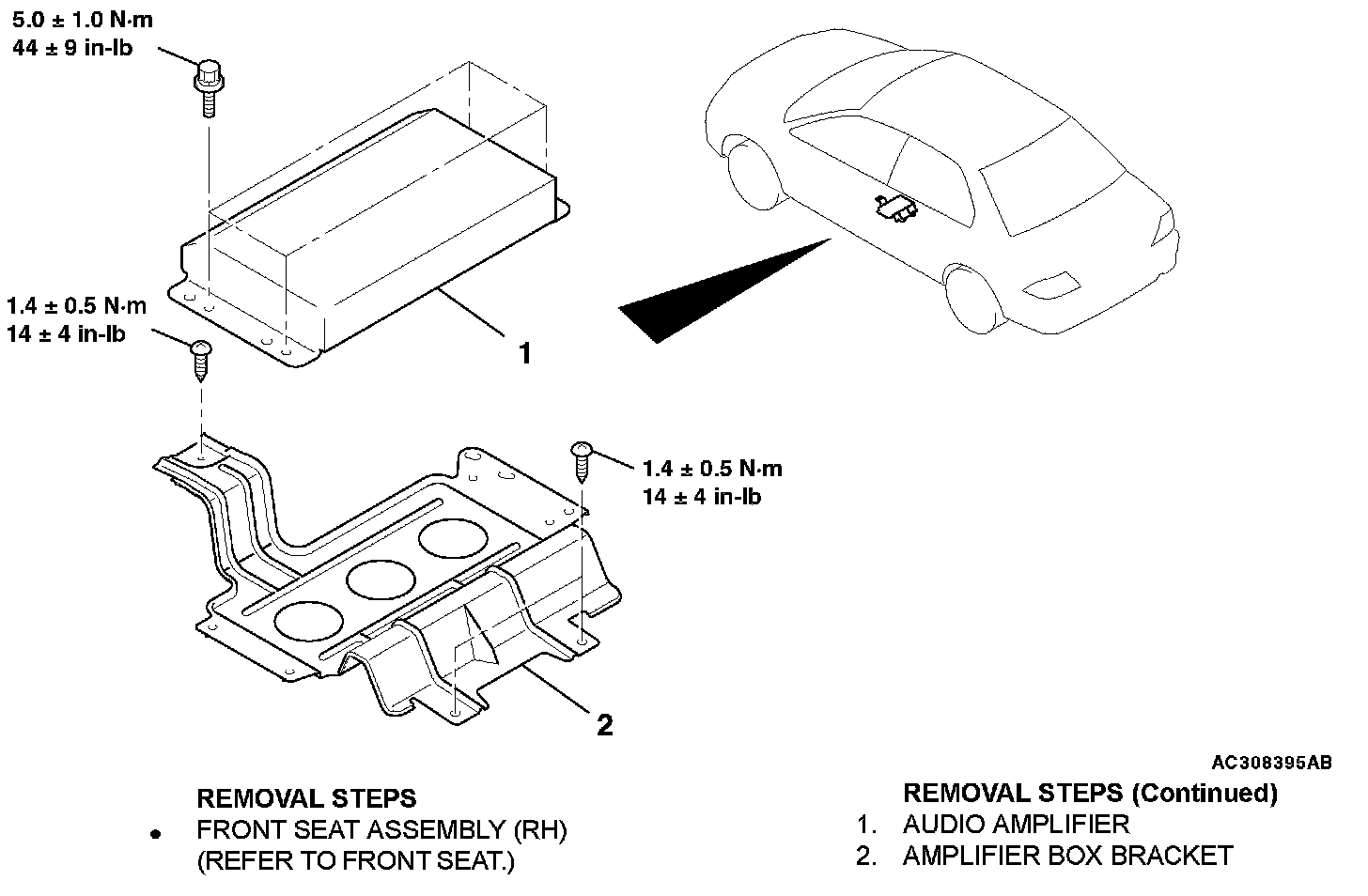 5.0 ± 1.0 N·m
44 ± 9 in-lb

1.4 ± 0.5 N·m
14 ± 4 in-lb

1

1.4 ± 0.5 N·m
14 ± 4 in-lb

2

AC308395AB

REMOVAL STEPS
• FRONT SEAT ASSEMBLY (RH) (REFER TO FRONT SEAT.)

REMOVAL STEPS (Continued)
1. AUDIO AMPLIFIER
2. AMPLIFIER BOX BRACKET