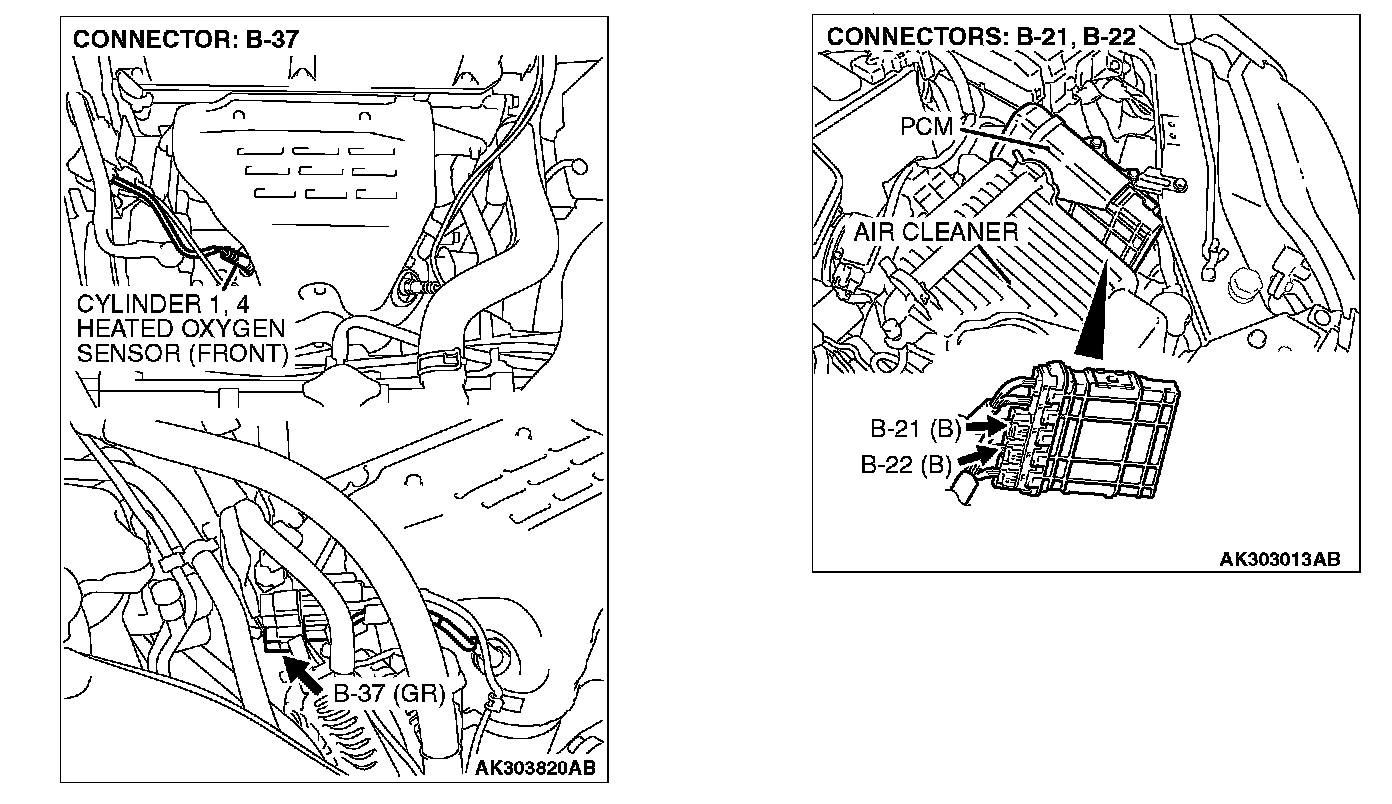 CONNECTOR: B-37

CYLINDER 1, 4
HEATED OXYGEN
SENSOR (FRONT)

B-37 (GR)

AK303820AB

CONNECTORS: B-21, B-22

PCM

AIR CLEANER

B-21 (B)

B-22 (B)

AK303013AB