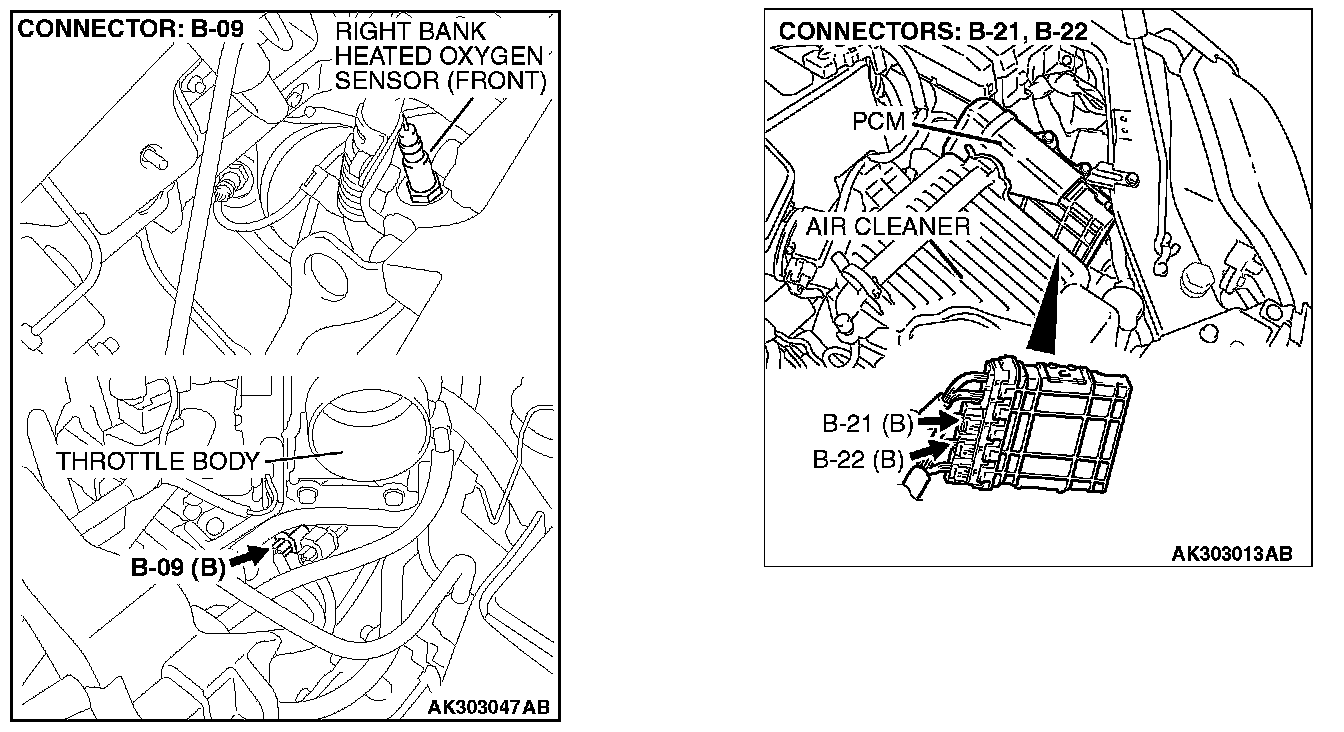 CONNECTOR: B-09

RIGHT BANK HEATED OXYGEN SENSOR (FRONT)

THROTTLE BODY

B-09 (B)

AK303047AB

CONNECTORS: B-21, B-22

PCM

AIR CLEANER

B-21 (B)

B-22 (B)

AK303013AB