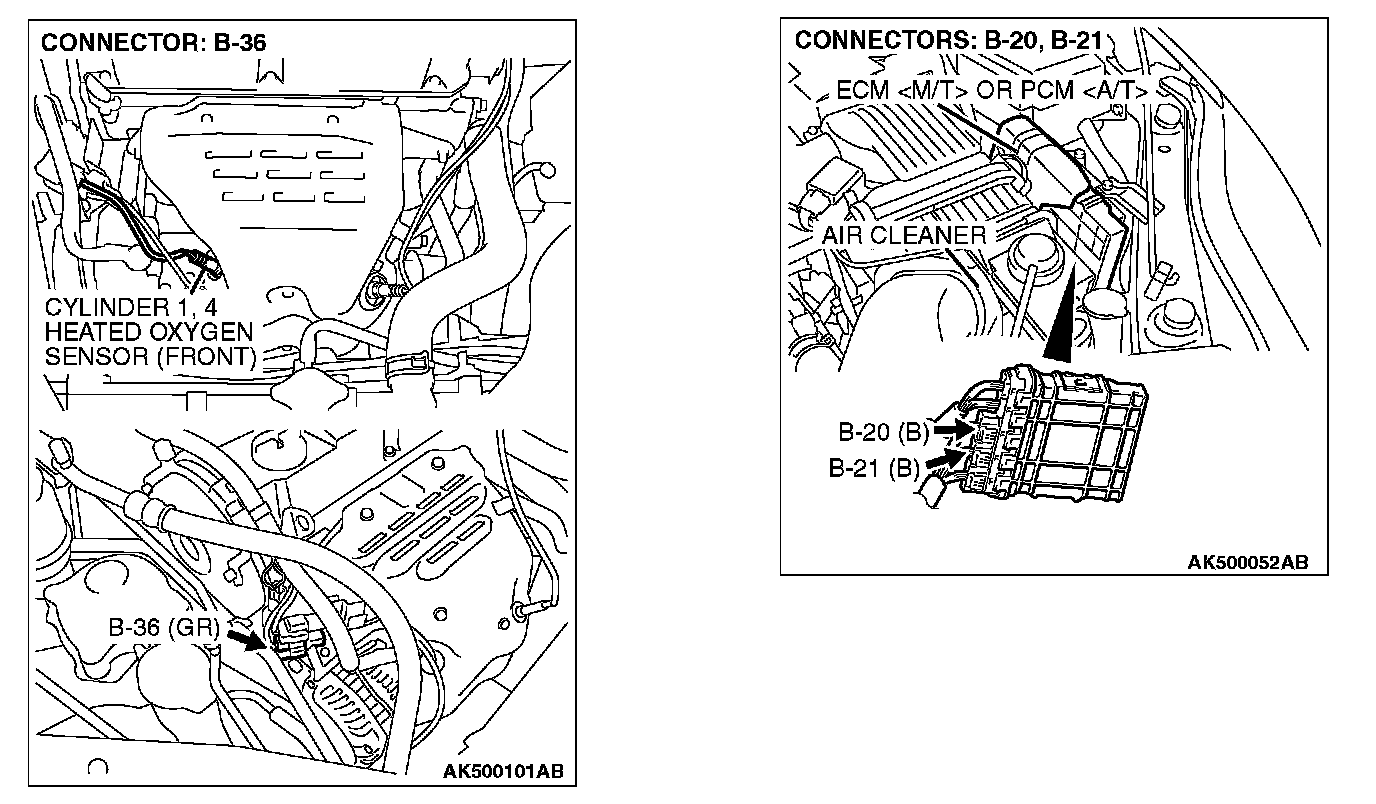 CONNECTOR: B-36

CYLINDER 1, 4
HEATED OXYGEN
SENSOR (FRONT)

B-36 (GR)

AK500101AB

CONNECTORS: B-20, B-21

ECM <M/T> OR PCM <A/T>

AIR CLEANER

B-20 (B)
B-21 (B)

AK500052AB