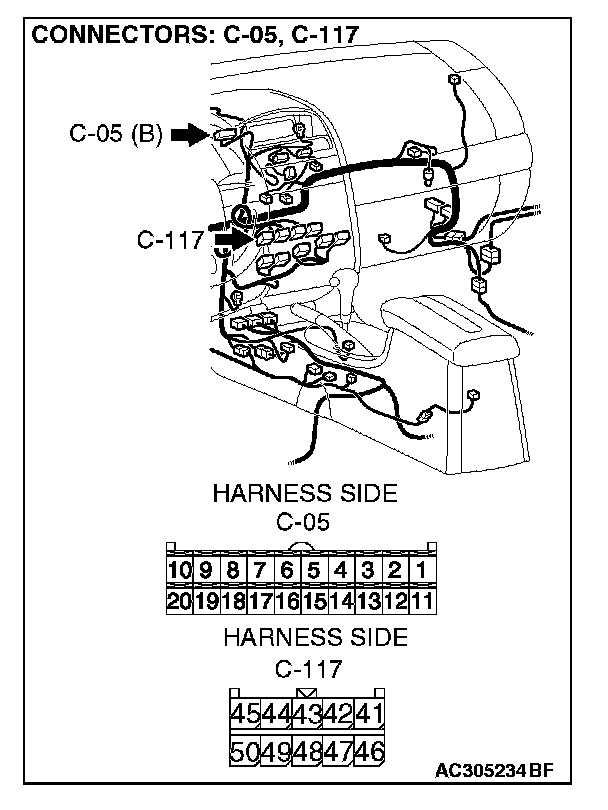 CONNECTORS: C-05, C-117

C-05 (B)

C-117

HARNESS SIDE
C-05

| 10 | 9 | 8 | 7 | 6 | 5 | 4 | 3 | 2 | 1 |
|---|---|---|---|---|---|---|---|---|---|
| 20 | 19 | 18 | 17 | 16 | 15 | 14 | 13 | 12 | 11 |

HARNESS SIDE
C-117

| 45 | 44 | 43 | 42 | 41 |
|---|---|---|---|---|
| 50 | 49 | 48 | 47 | 46 |

AC305234BF