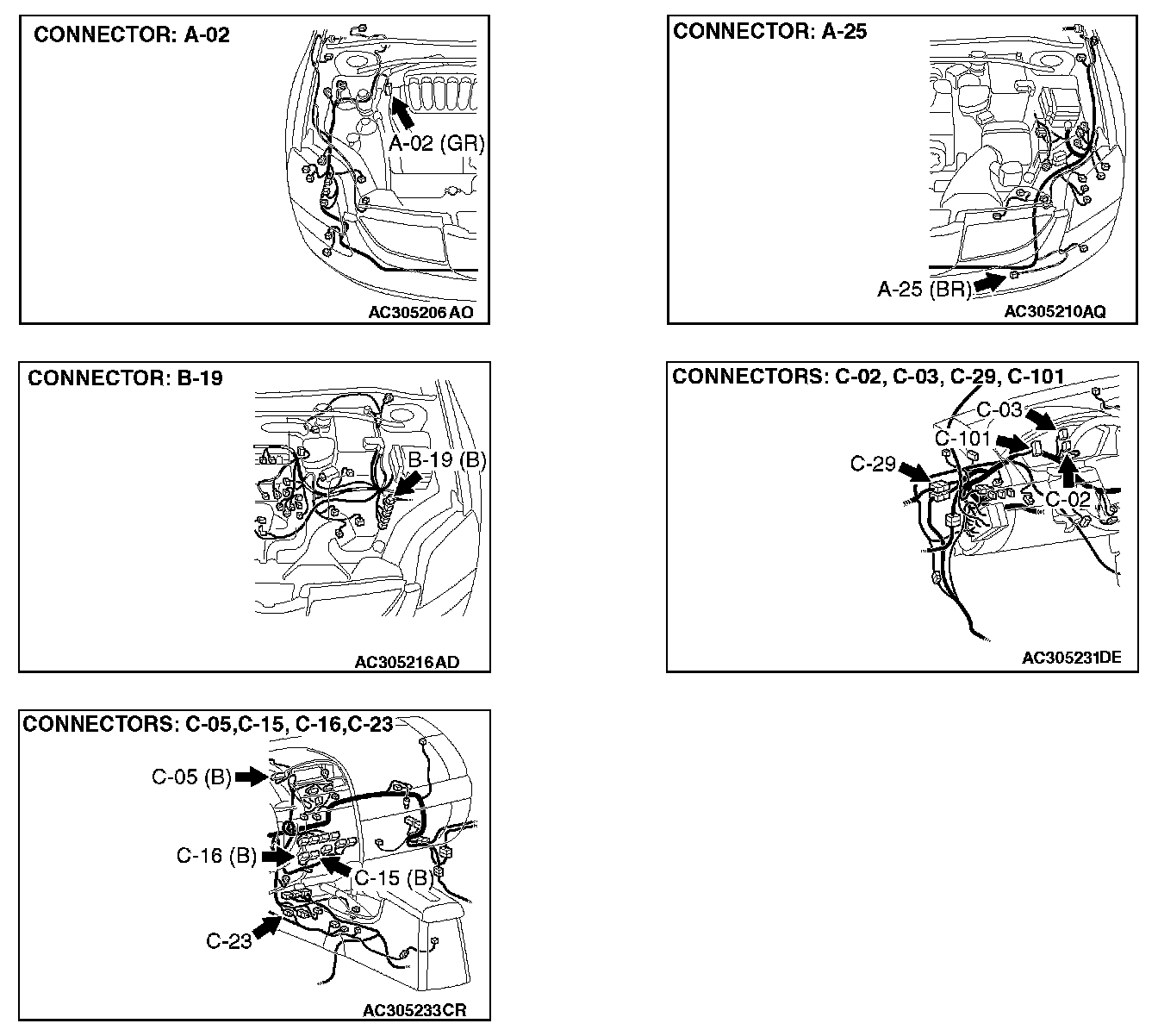 CONNECTOR: A-02

A-02 (GR)

AC305206 AO

CONNECTOR: A-25

A-25 (BR)

AC305210AQ

CONNECTOR: B-19

B-19 (B)

AC305216AD

CONNECTORS: C-02, C-03, C-29, C-101

C-03

C-101

C-29

C-02

AC305231DE

CONNECTORS: C-05,C-15, C-16,C-23

C-05 (B)

C-16 (B)

C-15 (B)

C-23

AC305233CR