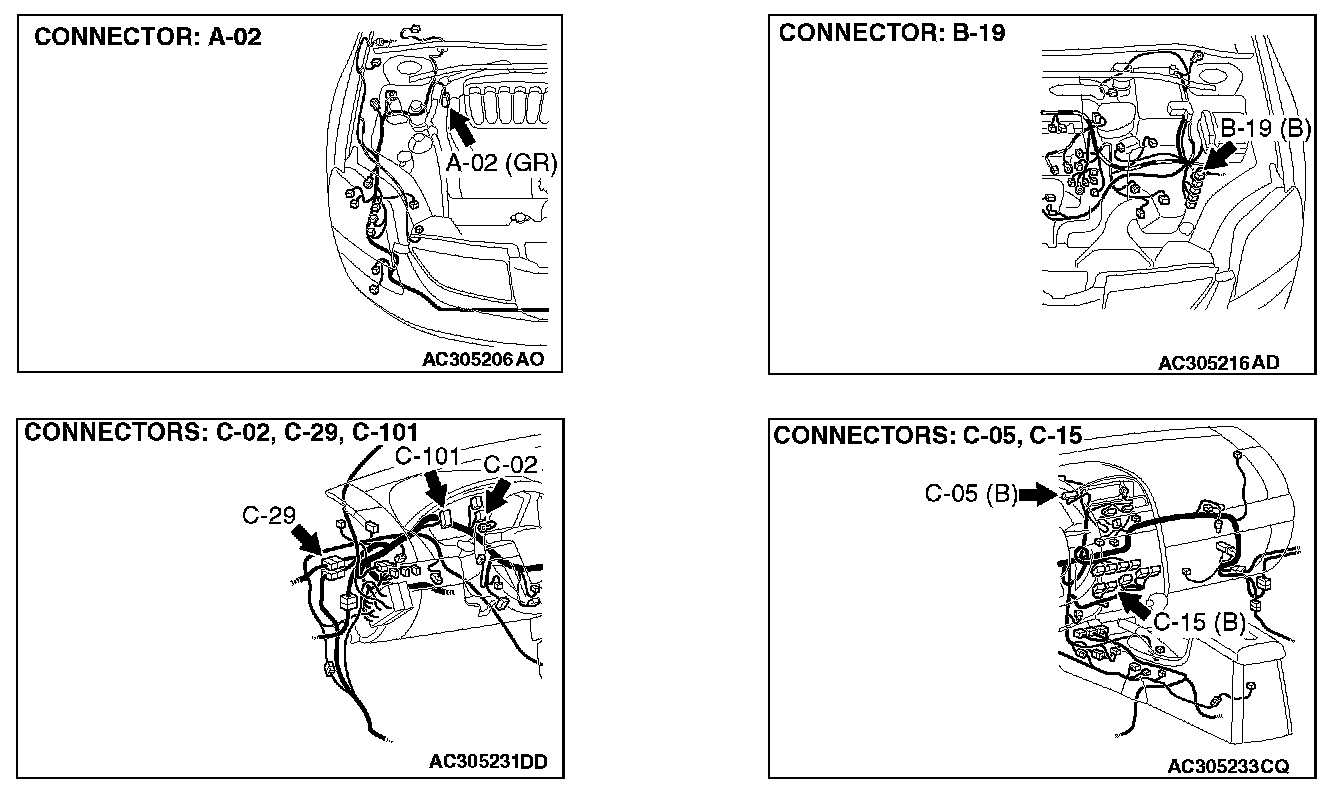 CONNECTOR: A-02

A-02 (GR)

AC305206 AO

CONNECTOR: B-19

B-19 (B)

AC305216 AD

CONNECTORS: C-02, C-29, C-101

C-101

C-02

C-29

AC305231DD

CONNECTORS: C-05, C-15

C-05 (B)

C-15 (B)

AC305233CQ