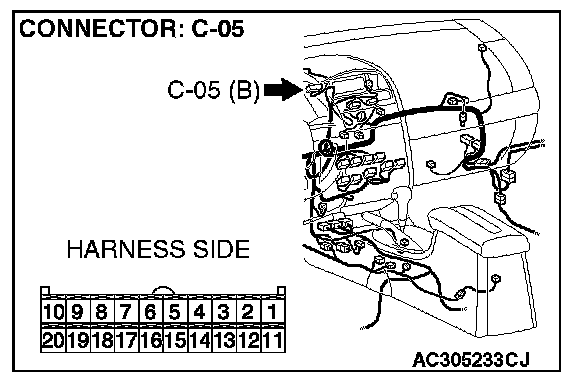 CONNECTOR: C-05

C-05 (B)

HARNESS SIDE

| 10 | 9 | 8 | 7 | 6 | 5 | 4 | 3 | 2 | 1 |
|---|---|---|---|---|---|---|---|---|---|
| 20 | 19 | 18 | 17 | 16 | 15 | 14 | 13 | 12 | 11 |

AC305233CJ