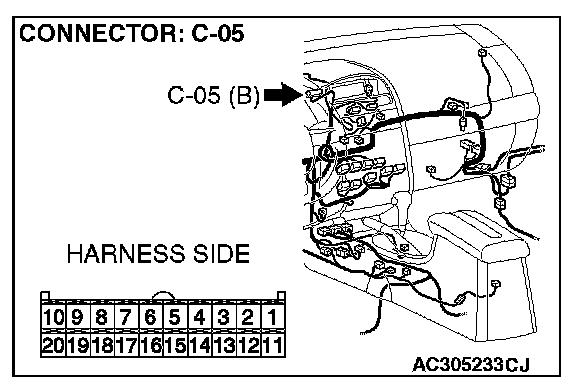 CONNECTOR: C-05

C-05 (B)

HARNESS SIDE

| 10 | 9 | 8 | 7 | 6 | 5 | 4 | 3 | 2 | 1 |
|---|---|---|---|---|---|---|---|---|---|
| 20 | 19 | 18 | 17 | 16 | 15 | 14 | 13 | 12 | 11 |

AC305233CJ