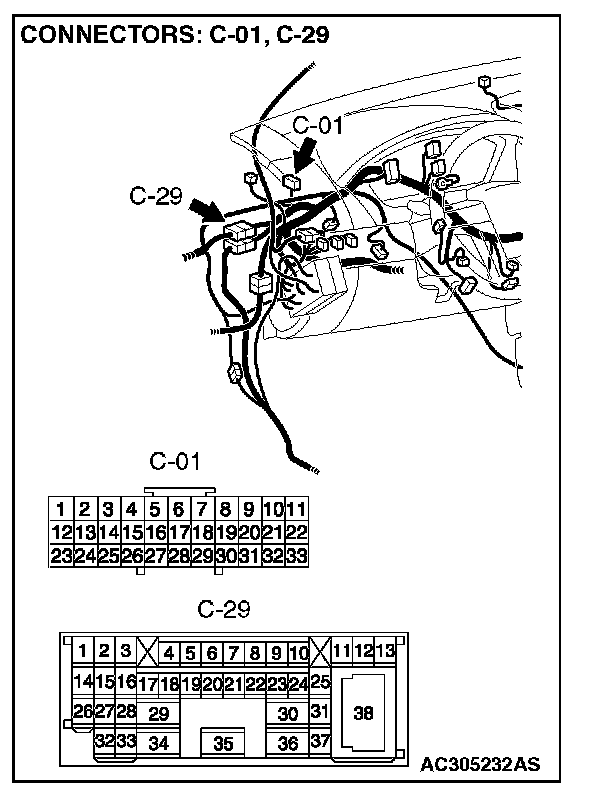 CONNECTORS: C-01, C-29

C-01

C-29

C-01

| 1 | 2 | 3 | 4 | 5 | 6 | 7 | 8 | 9 | 10 | 11 |
|---|---|---|---|---|---|---|---|---|---|---|
| 12 | 13 | 14 | 15 | 16 | 17 | 18 | 19 | 20 | 21 | 22 |
| 23 | 24 | 25 | 26 | 27 | 28 | 29 | 30 | 31 | 32 | 33 |

C-29

1 2 3 4 5 6 7 8 9 10 11 12 13
14 15 16 17 18 19 20 21 22 23 24 25
26 27 28 29 30 31 38
32 33 34 35 36 37

AC305232AS