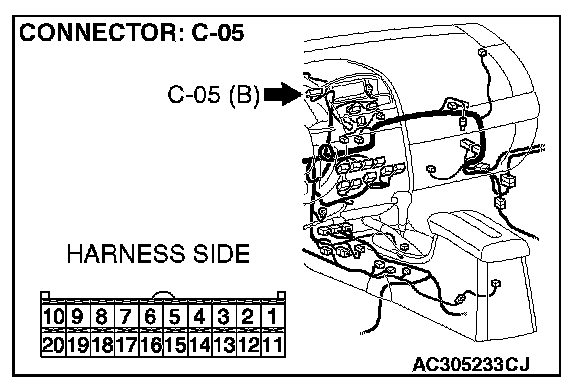 CONNECTOR: C-05

C-05 (B)

HARNESS SIDE

| 10 | 9 | 8 | 7 | 6 | 5 | 4 | 3 | 2 | 1 |
|---|---|---|---|---|---|---|---|---|---|
| 20 | 19 | 18 | 17 | 16 | 15 | 14 | 13 | 12 | 11 |

AC305233CJ