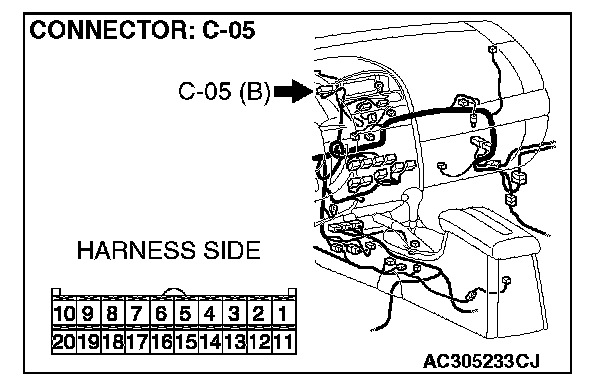 CONNECTOR: C-05

C-05 (B)

HARNESS SIDE

| 10 | 9 | 8 | 7 | 6 | 5 | 4 | 3 | 2 | 1 |
|---|---|---|---|---|---|---|---|---|---|
| 20 | 19 | 18 | 17 | 16 | 15 | 14 | 13 | 12 | 11 |

AC305233CJ