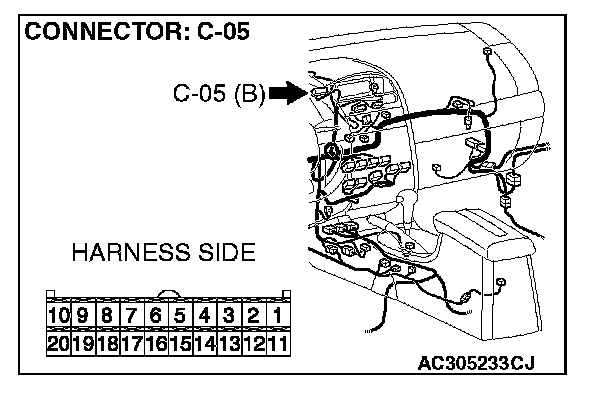 CONNECTOR: C-05

C-05 (B)

HARNESS SIDE

| 10 | 9 | 8 | 7 | 6 | 5 | 4 | 3 | 2 | 1 |
|---|---|---|---|---|---|---|---|---|---|
| 20 | 19 | 18 | 17 | 16 | 15 | 14 | 13 | 12 | 11 |

AC305233CJ