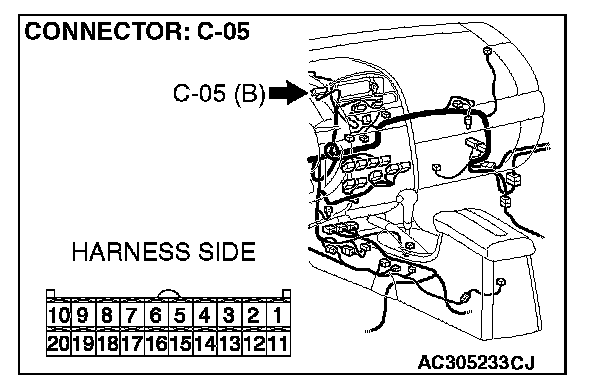 CONNECTOR: C-05

C-05 (B)

HARNESS SIDE

| 10 | 9 | 8 | 7 | 6 | 5 | 4 | 3 | 2 | 1 |
|---|---|---|---|---|---|---|---|---|---|
| 20 | 19 | 18 | 17 | 16 | 15 | 14 | 13 | 12 | 11 |

AC305233CJ