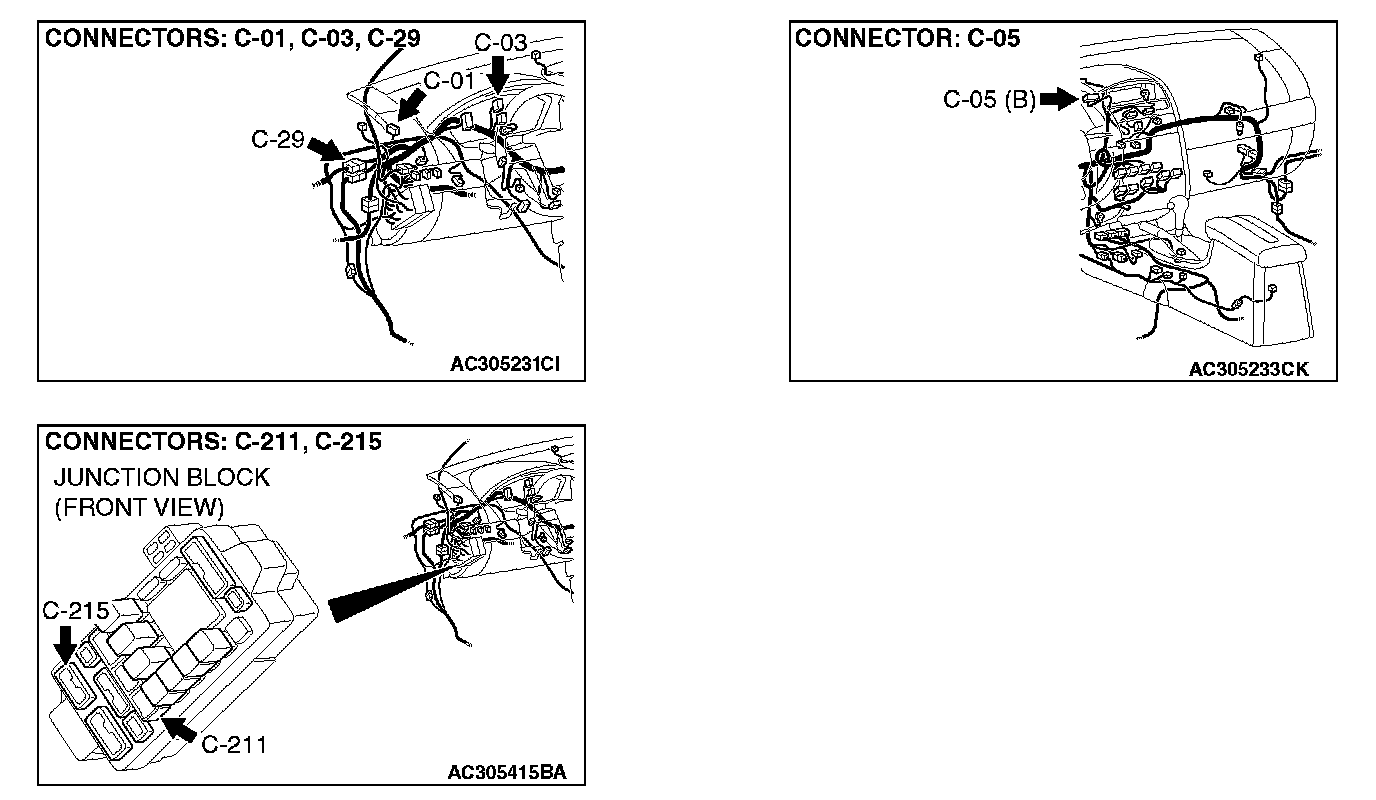 CONNECTORS: C-01, C-03, C-29

C-03

C-01

C-29

AC305231CI

CONNECTOR: C-05

C-05 (B)

AC305233CK

CONNECTORS: C-211, C-215

JUNCTION BLOCK (FRONT VIEW)

C-215

C-211

AC305415BA