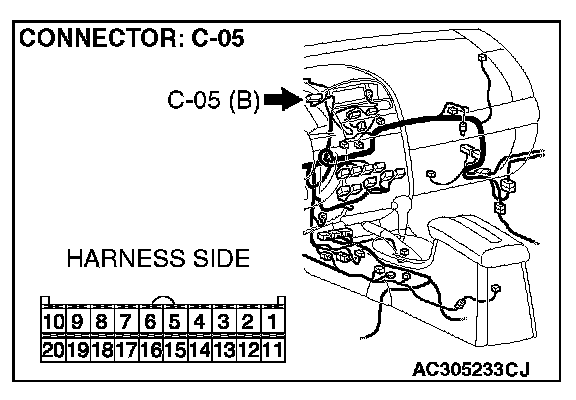 CONNECTOR: C-05

C-05 (B)

HARNESS SIDE

| 10 | 9 | 8 | 7 | 6 | 5 | 4 | 3 | 2 | 1 |
|---|---|---|---|---|---|---|---|---|---|
| 20 | 19 | 18 | 17 | 16 | 15 | 14 | 13 | 12 | 11 |

AC305233CJ