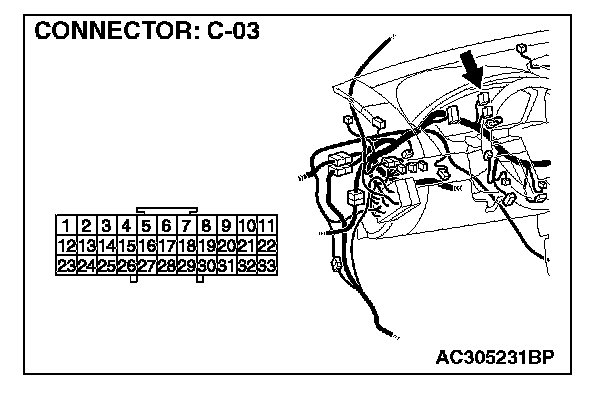 CONNECTOR: C-03

| 1 | 2 | 3 | 4 | 5 | 6 | 7 | 8 | 9 | 10 | 11 |
|---|---|---|---|---|---|---|---|---|---|---|
| 12 | 13 | 14 | 15 | 16 | 17 | 18 | 19 | 20 | 21 | 22 |
| 23 | 24 | 25 | 26 | 27 | 28 | 29 | 30 | 31 | 32 | 33 |

AC305231BP