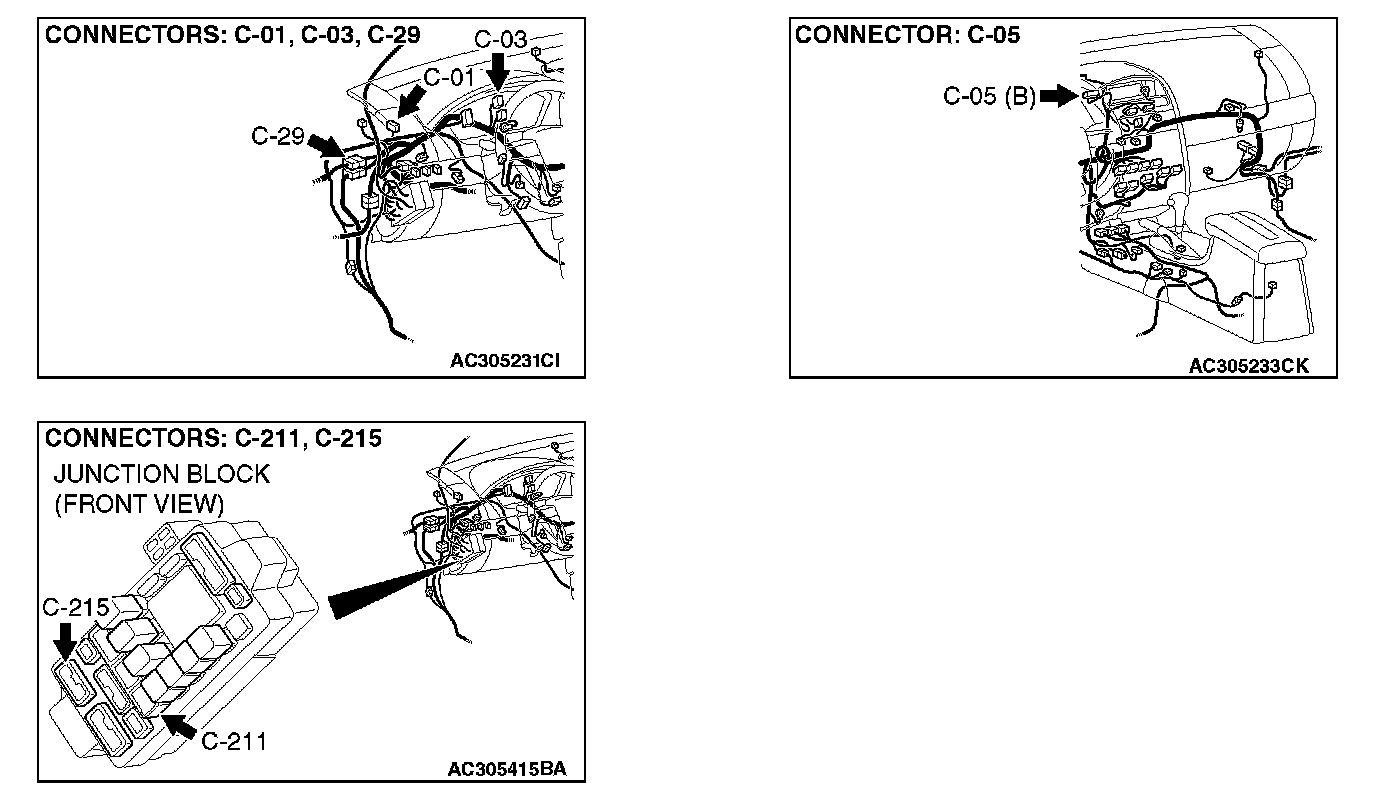 CONNECTORS: C-01, C-03, C-29

C-03

C-01

C-29

AC305231CI

CONNECTOR: C-05

C-05 (B)

AC305233CK

CONNECTORS: C-211, C-215

JUNCTION BLOCK
(FRONT VIEW)

C-215

C-211

AC305415BA