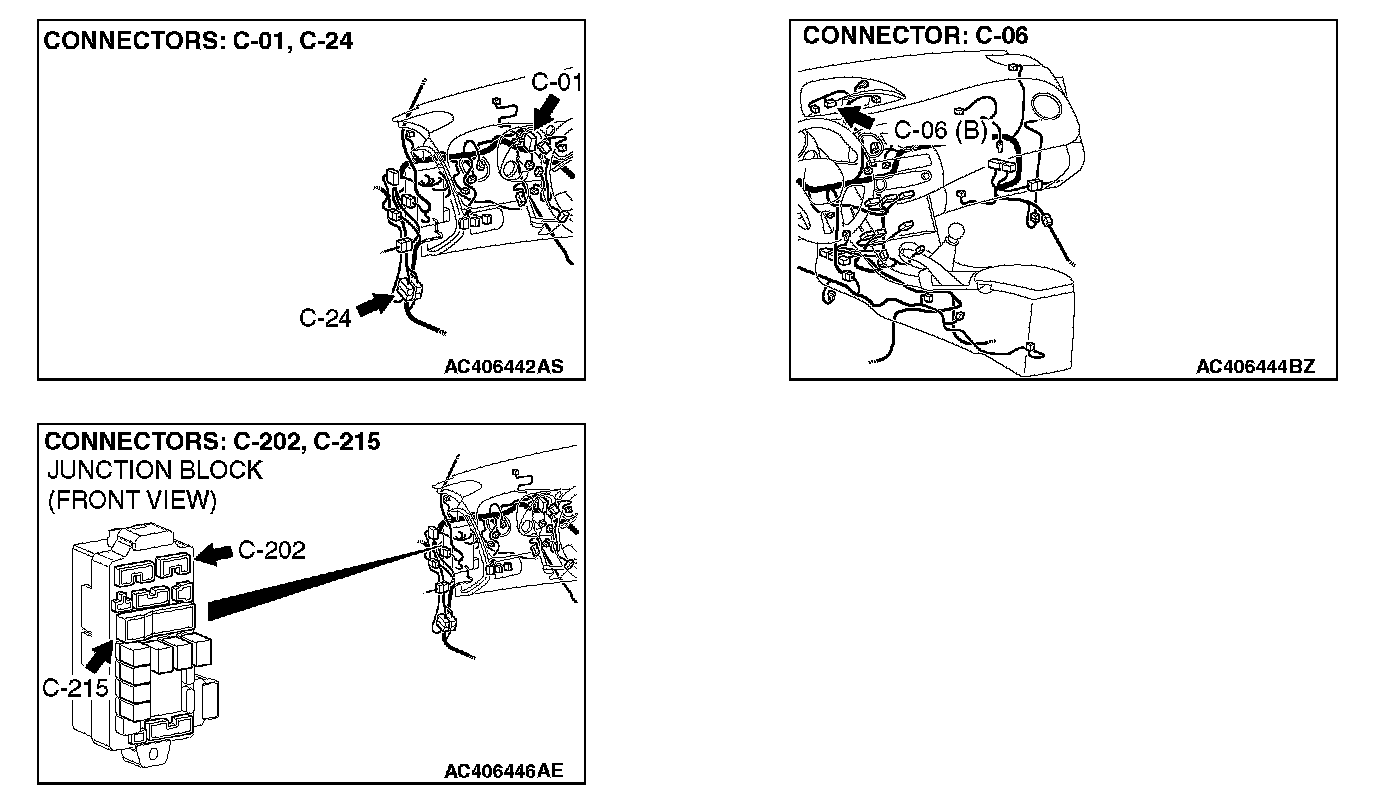 CONNECTORS: C-01, C-24

C-01

C-24

AC406442AS

CONNECTOR: C-06

C-06 (B)

AC406444BZ

CONNECTORS: C-202, C-215
JUNCTION BLOCK
(FRONT VIEW)

C-202

C-215

AC406446AE