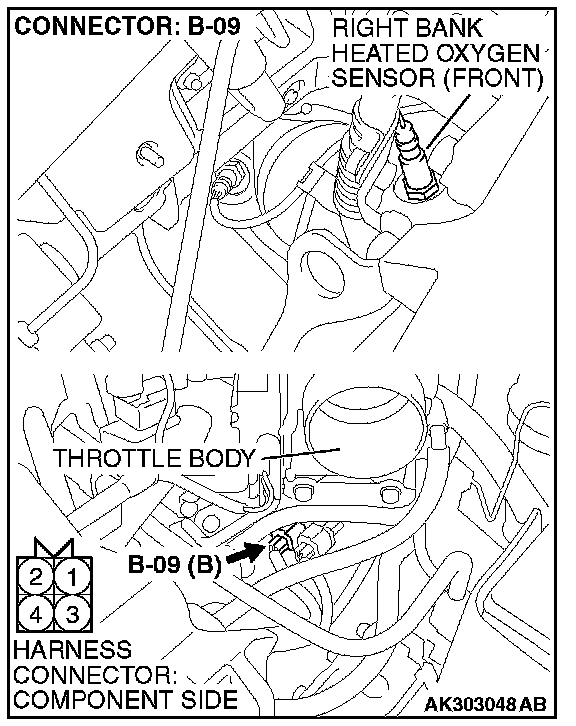 CONNECTOR: B-09

RIGHT BANK HEATED OXYGEN SENSOR (FRONT)

THROTTLE BODY

B-09 (B)

2 1
4 3

HARNESS CONNECTOR: COMPONENT SIDE

AK303048 AB