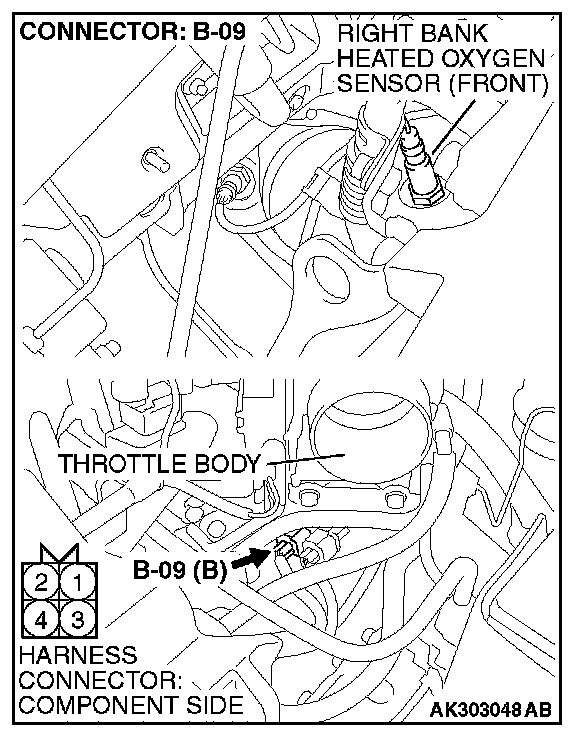 CONNECTOR: B-09

RIGHT BANK HEATED OXYGEN SENSOR (FRONT)

THROTTLE BODY

B-09 (B)

2 1
4 3

HARNESS CONNECTOR: COMPONENT SIDE

AK303048 AB