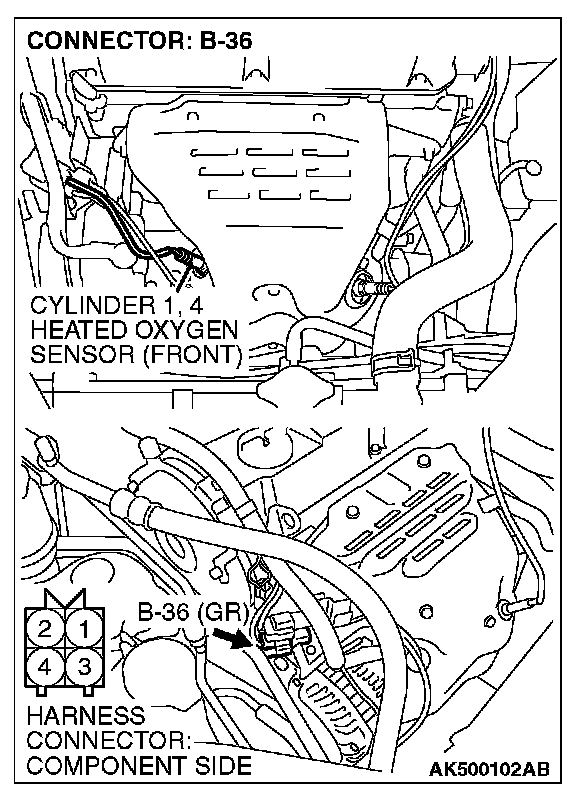 CONNECTOR: B-36

CYLINDER 1, 4
HEATED OXYGEN
SENSOR (FRONT)

B-36 (GR)

2 1
4 3

HARNESS
CONNECTOR:
COMPONENT SIDE

AK500102AB