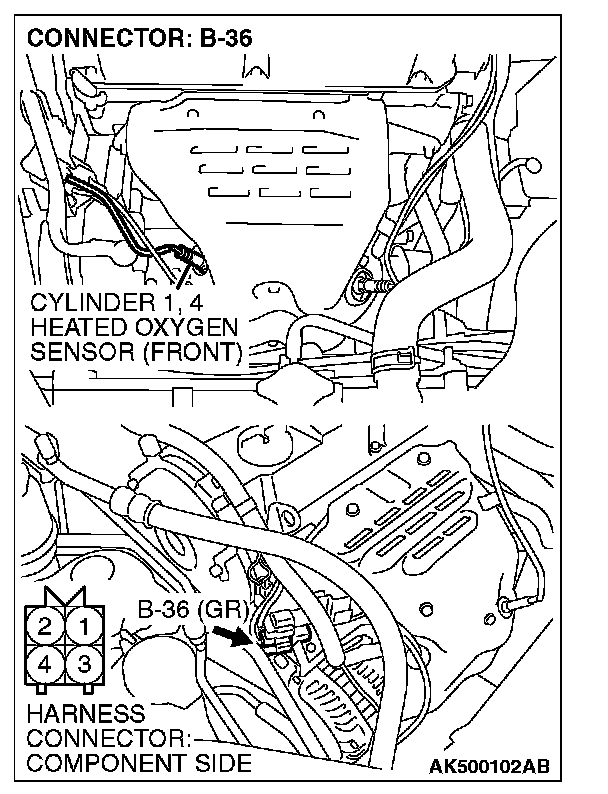 CONNECTOR: B-36

CYLINDER 1, 4 HEATED OXYGEN SENSOR (FRONT)

B-36 (GR)

2 1
4 3

HARNESS CONNECTOR: COMPONENT SIDE

AK500102AB