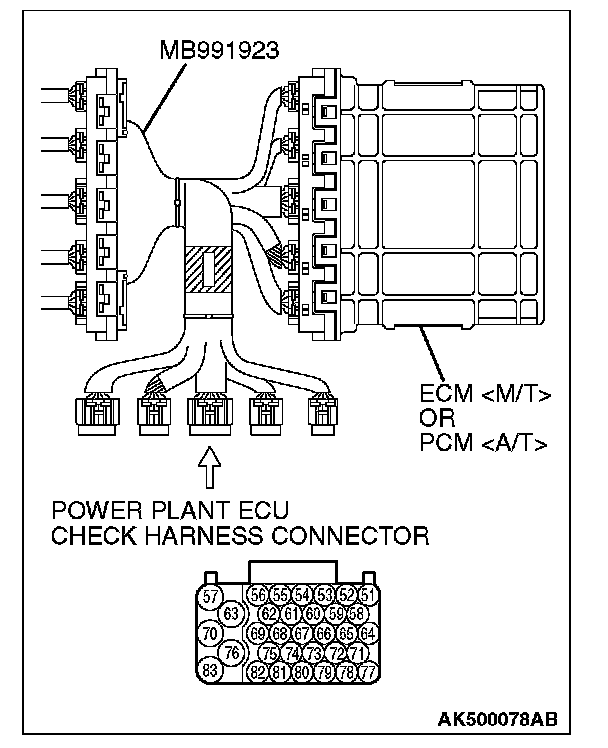 MB991923

ECM <M/T>
OR
PCM <A/T>

POWER PLANT ECU
CHECK HARNESS CONNECTOR

57 56 55 54 53 52 51
63 62 61 60 59 58
70 69 68 67 66 65 64
76 75 74 73 72 71
83 82 81 80 79 78 77

AK500078AB