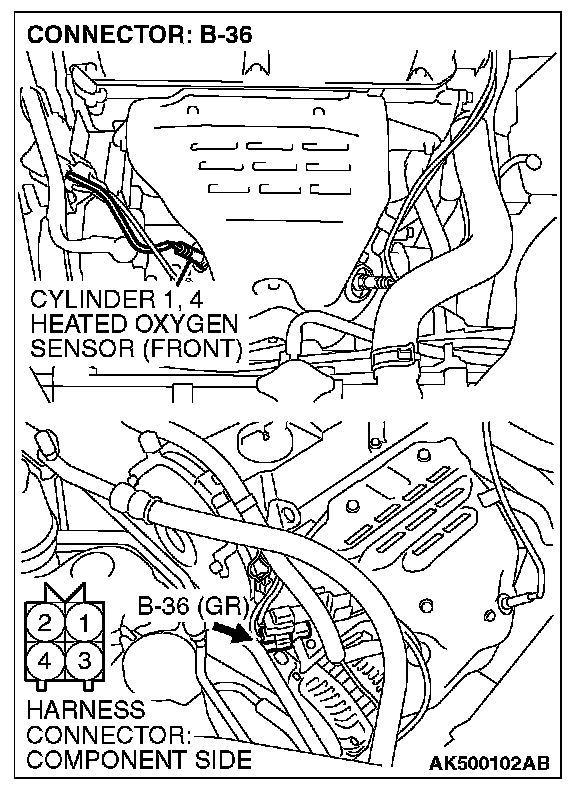 CONNECTOR: B-36

CYLINDER 1, 4 HEATED OXYGEN SENSOR (FRONT)

B-36 (GR)

2 1
4 3

HARNESS CONNECTOR: COMPONENT SIDE

AK500102AB