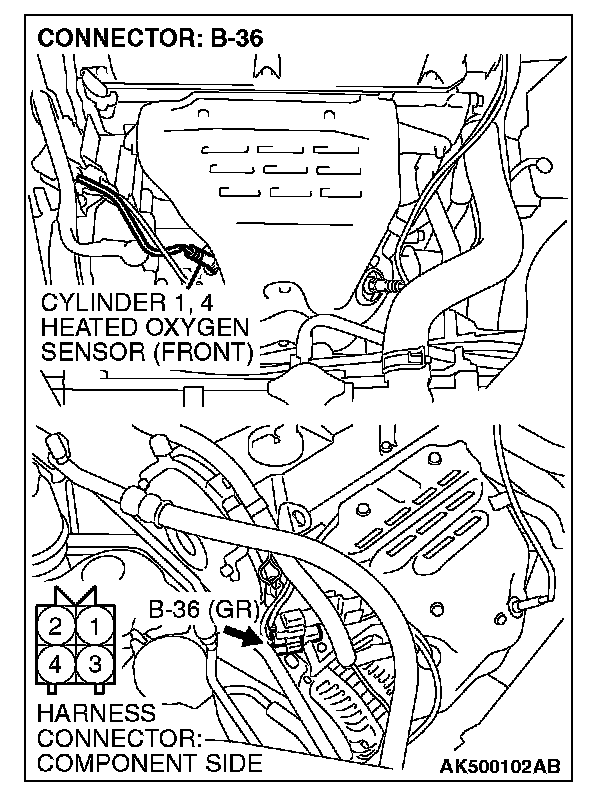 CONNECTOR: B-36

CYLINDER 1, 4
HEATED OXYGEN
SENSOR (FRONT)

B-36 (GR)

2 1
4 3

HARNESS
CONNECTOR:
COMPONENT SIDE

AK500102AB