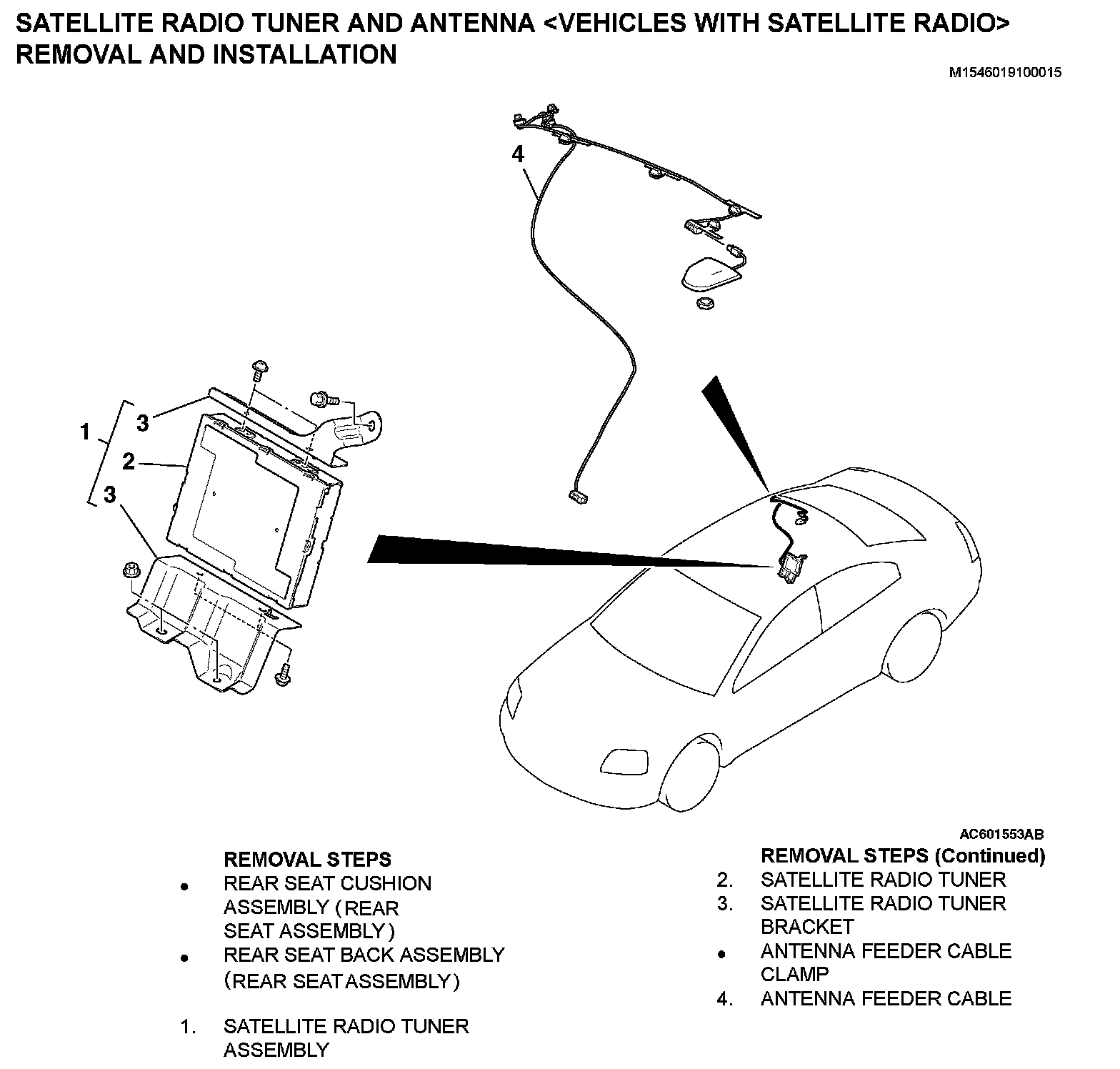 SATELLITE RADIO TUNER AND ANTENNA <VEHICLES WITH SATELLITE RADIO> REMOVAL AND INSTALLATION

M1546019100015

4

1

3

2

3

AC601553AB

REMOVAL STEPS
• REAR SEAT CUSHION ASSEMBLY (REAR SEAT ASSEMBLY)
• REAR SEAT BACK ASSEMBLY (REAR SEAT ASSEMBLY)
1. SATELLITE RADIO TUNER ASSEMBLY

REMOVAL STEPS (Continued)
2. SATELLITE RADIO TUNER
3. SATELLITE RADIO TUNER BRACKET
• ANTENNA FEEDER CABLE CLAMP
4. ANTENNA FEEDER CABLE