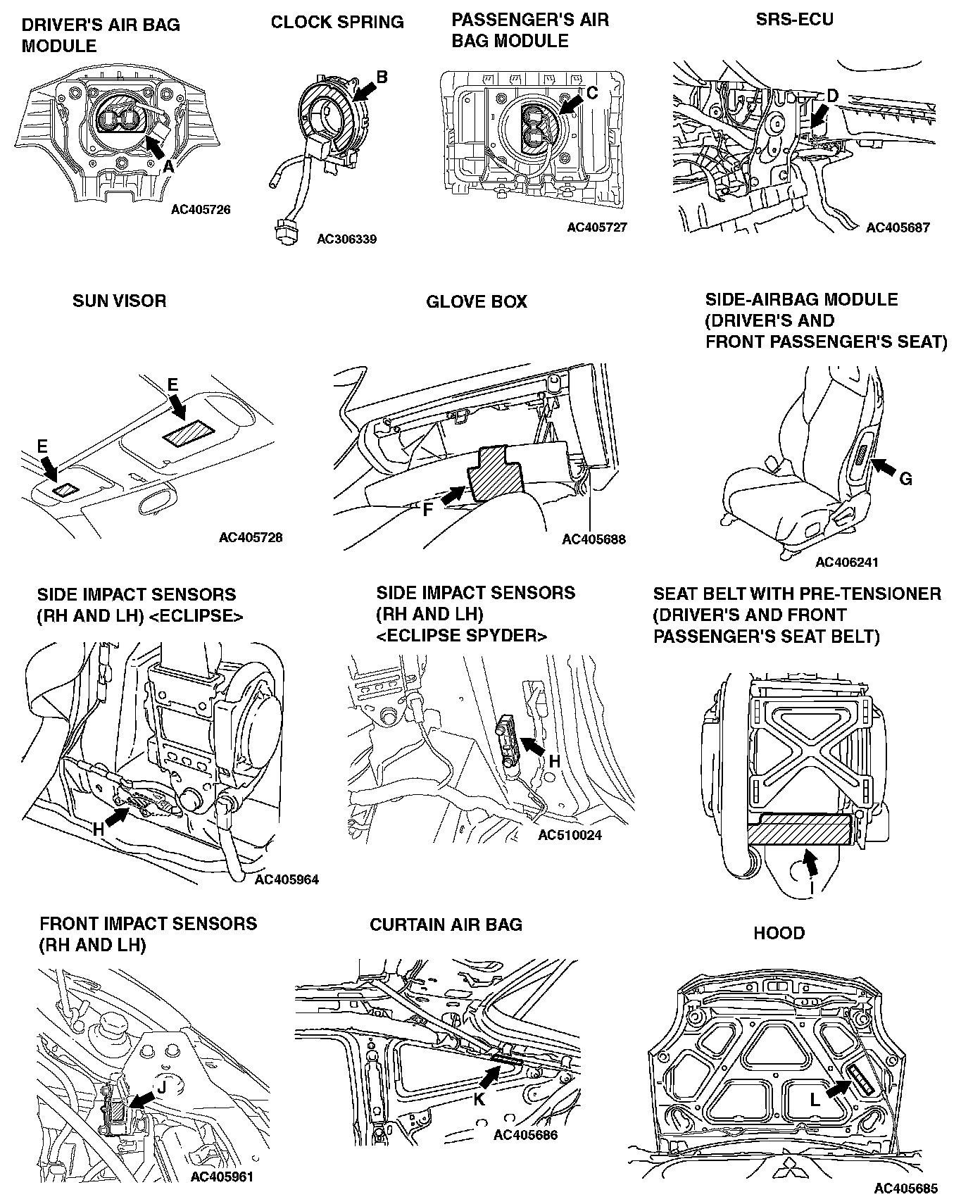 DRIVER'S AIR BAG MODULE

A

AC405726

CLOCK SPRING

B

AC306339

PASSENGER'S AIR BAG MODULE

C

AC405727

SRS-ECU

D

AC405687

SUN VISOR

E

E

AC405728

GLOVE BOX

F

AC405688

SIDE-AIRBAG MODULE (DRIVER'S AND FRONT PASSENGER'S SEAT)

G

AC406241

SIDE IMPACT SENSORS (RH AND LH) <ECLIPSE>

H

AC405964

SIDE IMPACT SENSORS (RH AND LH) <ECLIPSE SPYDER>

H

AC510024

SEAT BELT WITH PRE-TENSIONER (DRIVER'S AND FRONT PASSENGER'S SEAT BELT)

I

FRONT IMPACT SENSORS (RH AND LH)

J

AC405961

CURTAIN AIR BAG

K

AC405686

HOOD

L

AC405685