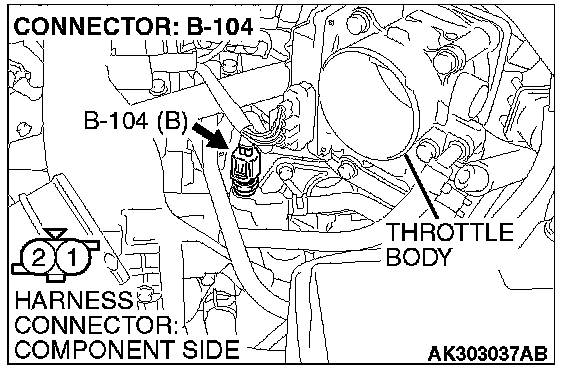 CONNECTOR: B-104

B-104 (B)

THROTTLE BODY

2 1

HARNESS CONNECTOR: COMPONENT SIDE

AK303037AB