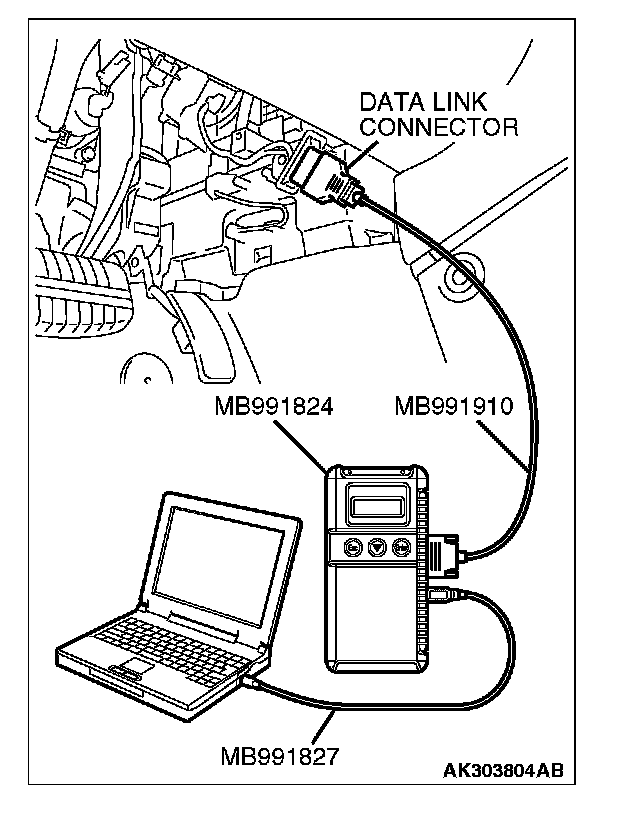 DATA LINK CONNECTOR

MB991824

MB991910

MB991827

AK303804AB