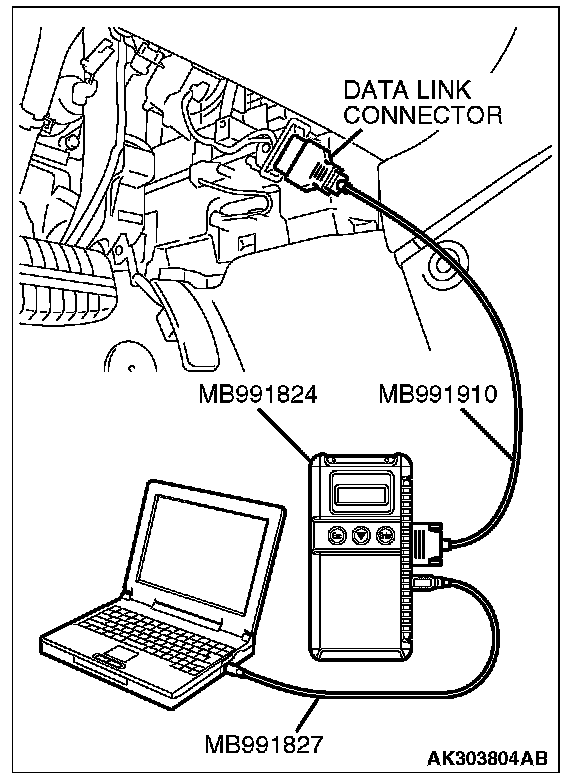 DATA LINK CONNECTOR

MB991824

MB991910

MB991827

AK303804AB