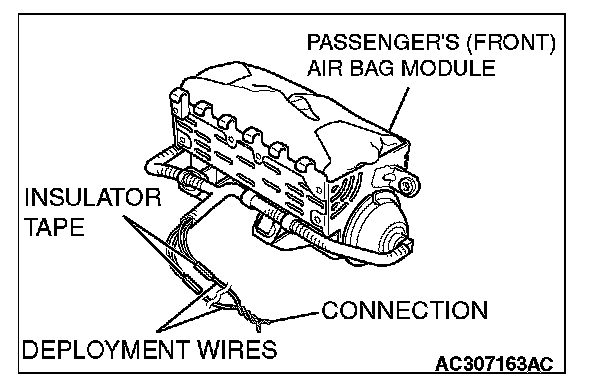 PASSENGER'S (FRONT) AIR BAG MODULE

INSULATOR TAPE

CONNECTION

DEPLOYMENT WIRES

AC307163AC