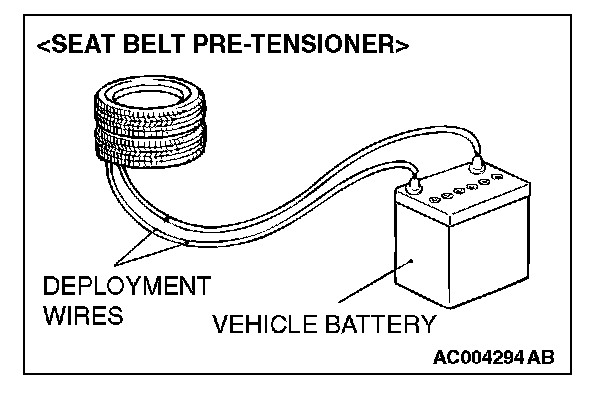 <SEAT BELT PRE-TENSIONER>

DEPLOYMENT WIRES

VEHICLE BATTERY

AC004294 AB