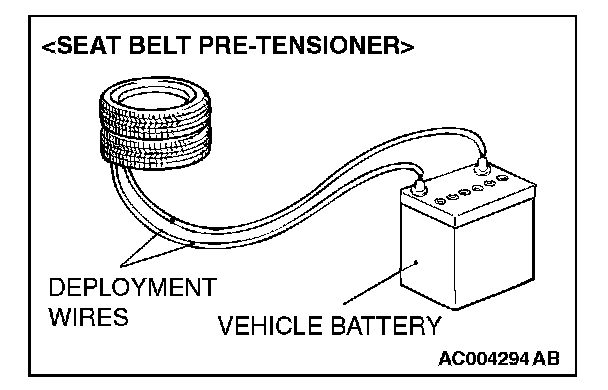 <SEAT BELT PRE-TENSIONER>

DEPLOYMENT WIRES

VEHICLE BATTERY

AC004294 AB