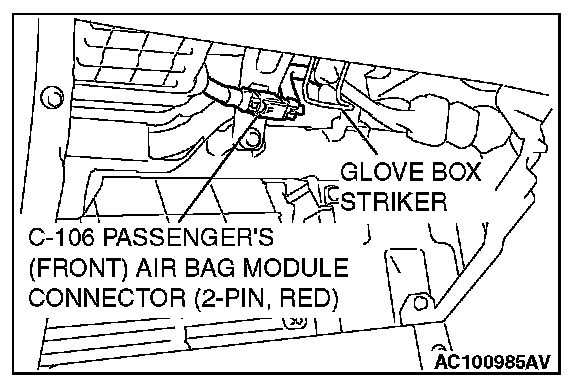 GLOVE BOX STRIKER

C-106 PASSENGER'S (FRONT) AIR BAG MODULE CONNECTOR (2-PIN, RED)

AC100985AV