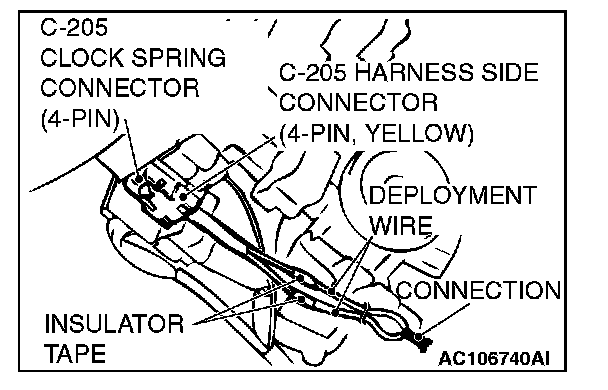 C-205
CLOCK SPRING
CONNECTOR
(4-PIN)

C-205 HARNESS SIDE
CONNECTOR
(4-PIN, YELLOW)

DEPLOYMENT
WIRE

CONNECTION

INSULATOR
TAPE

AC106740AI