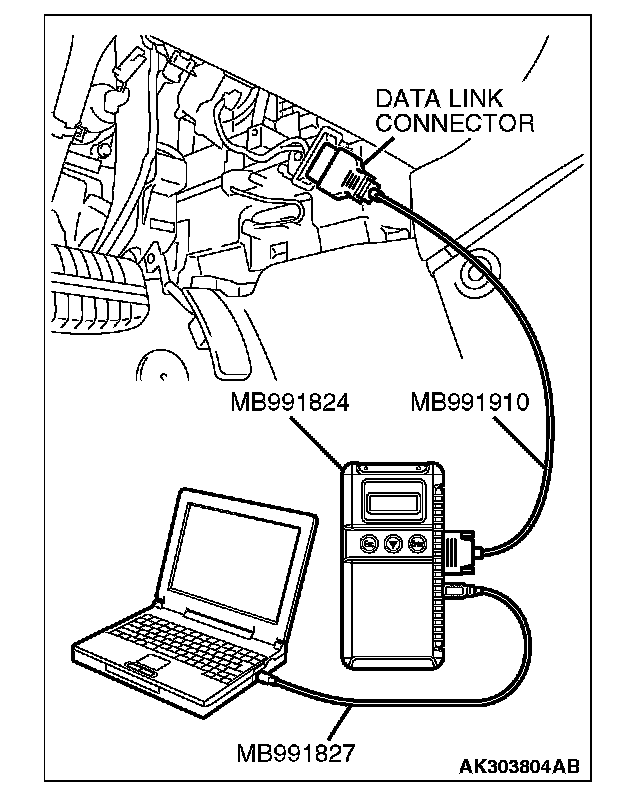 DATA LINK CONNECTOR

MB991824

MB991910

MB991827

AK303804AB