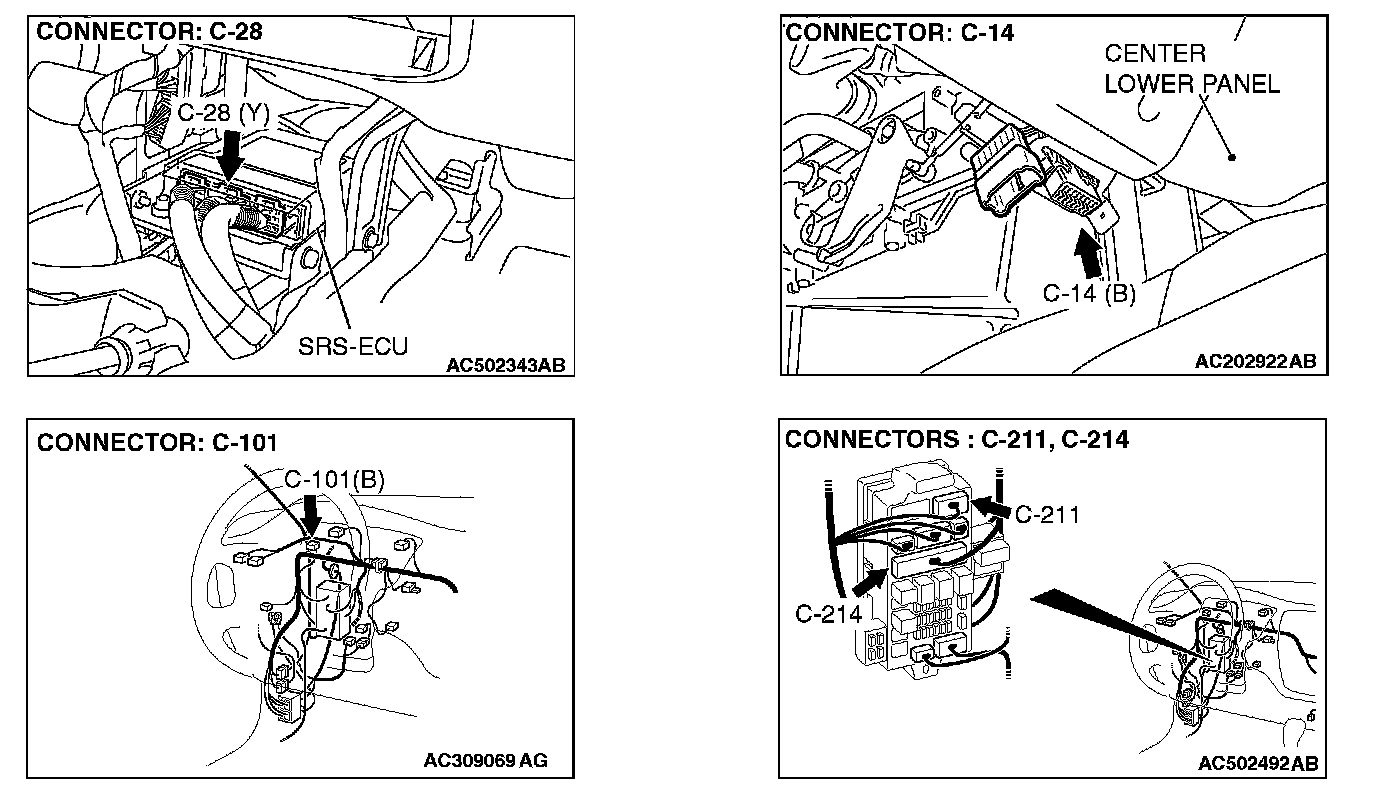 CONNECTOR: C-28

C-28 (Y)

SRS-ECU

AC502343AB

CONNECTOR: C-14

CENTER LOWER PANEL

C-14 (B)

AC202922AB

CONNECTOR: C-101

C-101(B)

AC309069 AG

CONNECTORS : C-211, C-214

C-211

C-214

AC502492AB