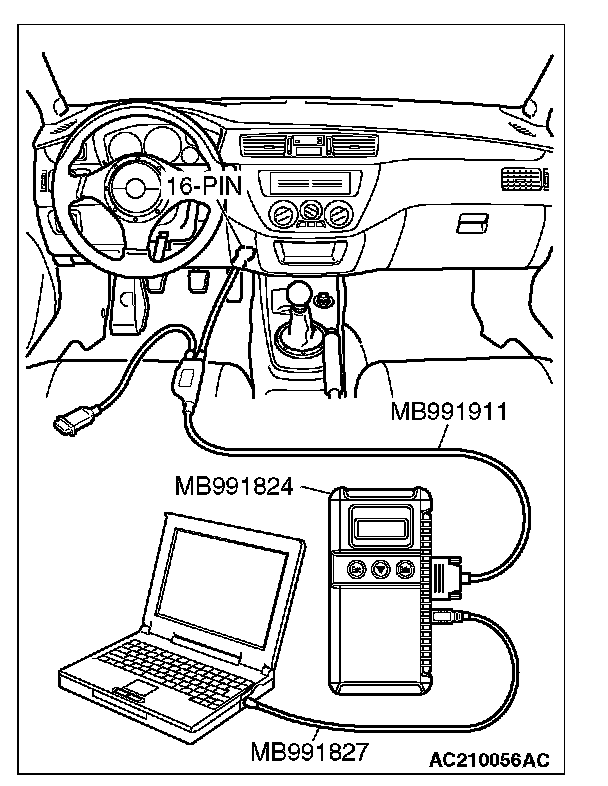 16-PIN
MB991911
MB991824
MB991827
AC210056AC