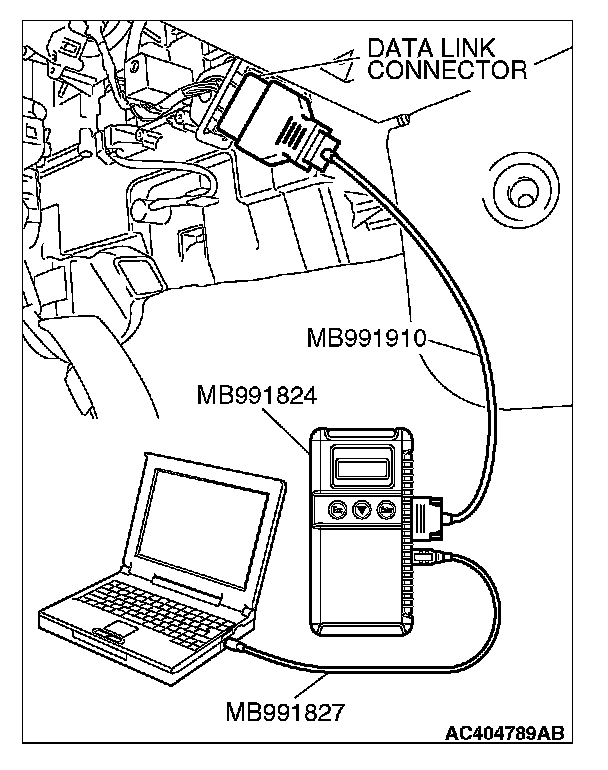 DATA LINK CONNECTOR

MB991910

MB991824

Esc

Enter

MB991827

AC404789AB